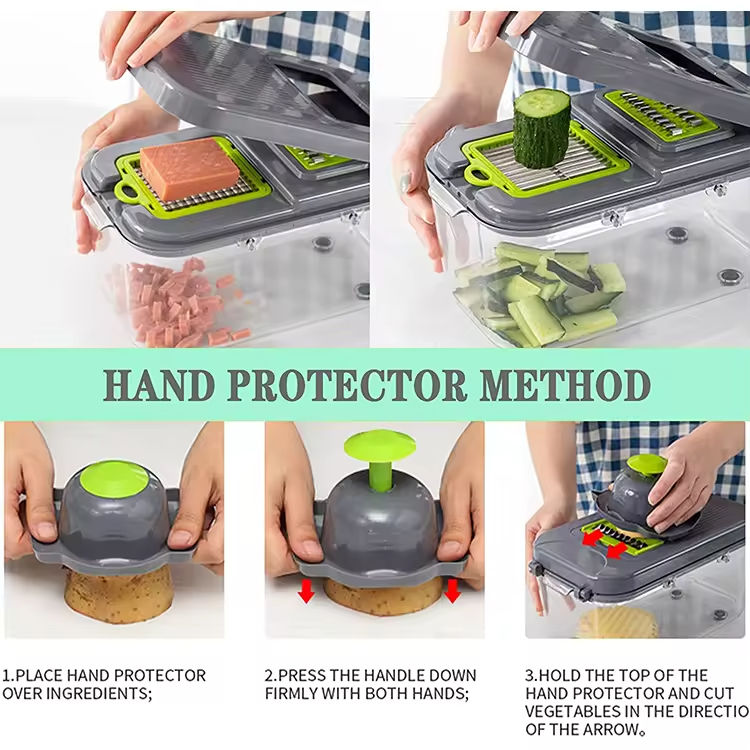 HAND PROTECTOR METHOD

1.PLACE HAND PROTECTOR OVER INGREDIENTS;

2.PRESS THE HANDLE DOWN FIRMLY WITH BOTH HANDS;

3.HOLD THE TOP OF THE HAND PROTECTOR AND CUT VEGETABLES IN THE DIRECTIO OF THE ARROW。